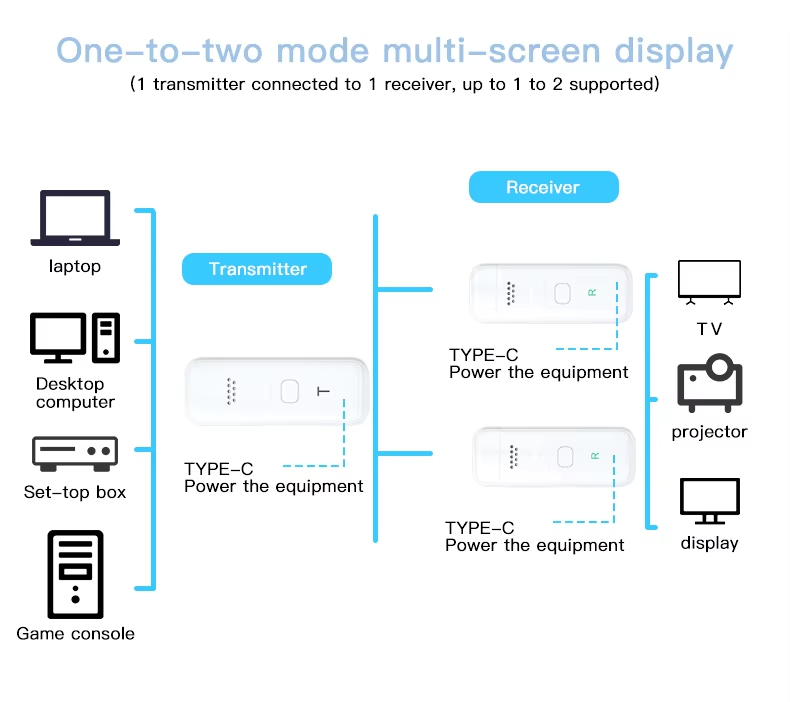 One-to-two mode multi-screen display
(1 transmitter connected to 1 receiver, up to 1 to 2 supported)

laptop

Desktop computer

Set-top box

Game console

Transmitter

T

TYPE-C
Power the equipment

Receiver

R

TYPE-C
Power the equipment

R

TYPE-C
Power the equipment

TV

projector

display